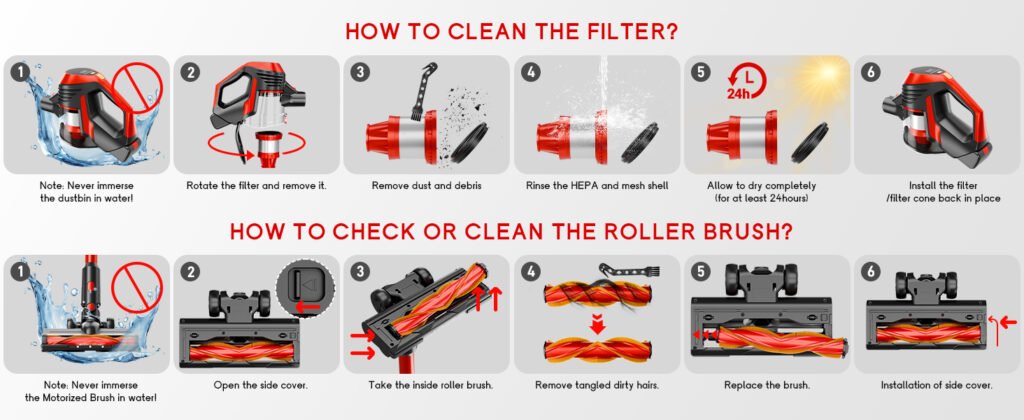 HOW TO CLEAN THE FILTER?

1
Note: Never immerse the dustbin in water!

2
Rotate the filter and remove it.

3
Remove dust and debris

4
Rinse the HEPA and mesh shell

5
24h
Allow to dry completely (for at least 24hours)

6
Install the filter /filter cone back in place

HOW TO CHECK OR CLEAN THE ROLLER BRUSH?

1
Note: Never immerse the Motorized Brush in water!

2
Open the side cover.

3
Take the inside roller brush.

4
Remove tangled dirty hairs.

5
Replace the brush.

6
Installation of side cover.