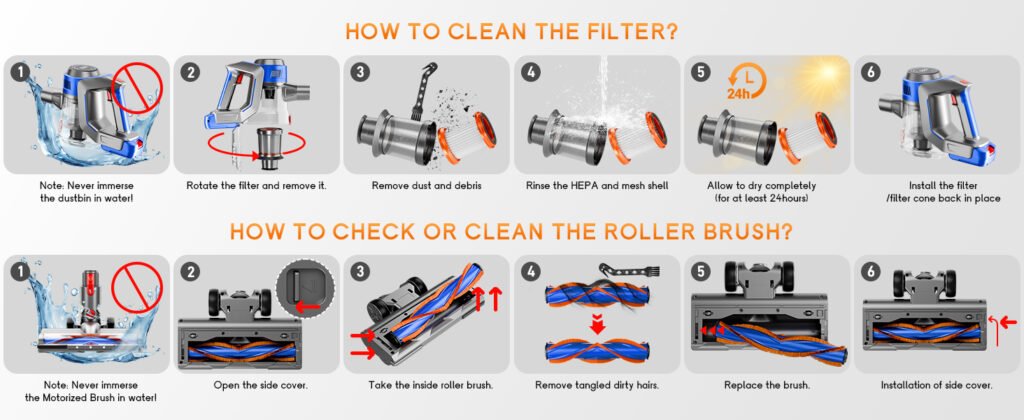 HOW TO CLEAN THE FILTER?

1
Note: Never immerse the dustbin in water!

2
Rotate the filter and remove it.

3
Remove dust and debris

4
Rinse the HEPA and mesh shell

5
24h
Allow to dry completely (for at least 24hours)

6
Install the filter /filter cone back in place

HOW TO CHECK OR CLEAN THE ROLLER BRUSH?

1
Note: Never immerse the Motorized Brush in water!

2
Open the side cover.

3
Take the inside roller brush.

4
Remove tangled dirty hairs.

5
Replace the brush.

6
Installation of side cover.