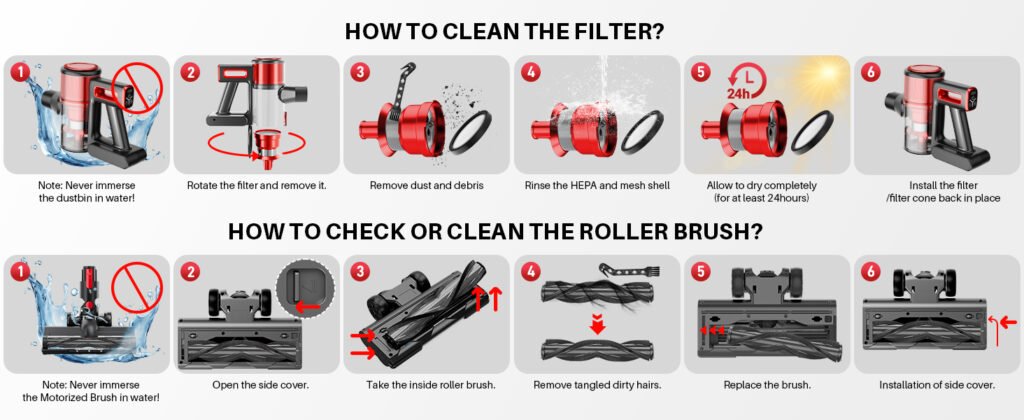 HOW TO CLEAN THE FILTER?

1
Note: Never immerse the dustbin in water!

2
Rotate the filter and remove it.

3
Remove dust and debris

4
Rinse the HEPA and mesh shell

5
24h
Allow to dry completely (for at least 24hours)

6
Install the filter /filter cone back in place

HOW TO CHECK OR CLEAN THE ROLLER BRUSH?

1
Note: Never immerse the Motorized Brush in water!

2
Open the side cover.

3
Take the inside roller brush.

4
Remove tangled dirty hairs.

5
Replace the brush.

6
Installation of side cover.