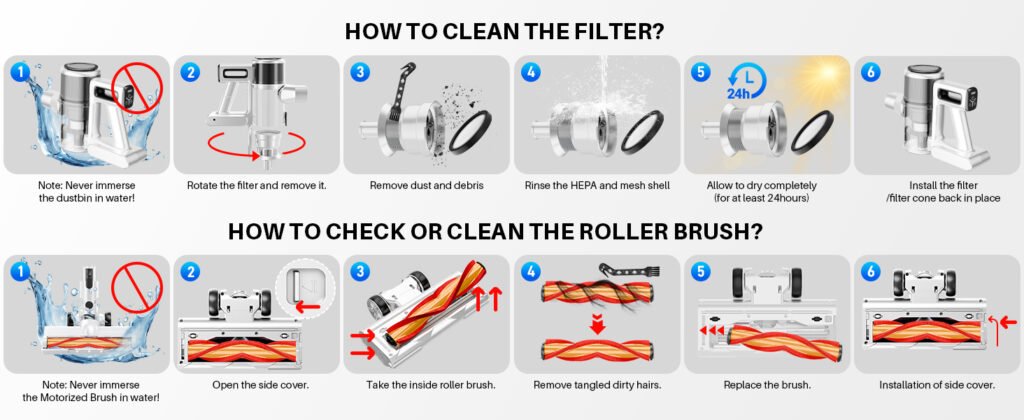 HOW TO CLEAN THE FILTER?

1
Note: Never immerse the dustbin in water!

2
Rotate the filter and remove it.

3
Remove dust and debris

4
Rinse the HEPA and mesh shell

5
24h
Allow to dry completely (for at least 24hours)

6
Install the filter /filter cone back in place

HOW TO CHECK OR CLEAN THE ROLLER BRUSH?

1
Note: Never immerse the Motorized Brush in water!

2
Open the side cover.

3
Take the inside roller brush.

4
Remove tangled dirty hairs.

5
Replace the brush.

6
Installation of side cover.