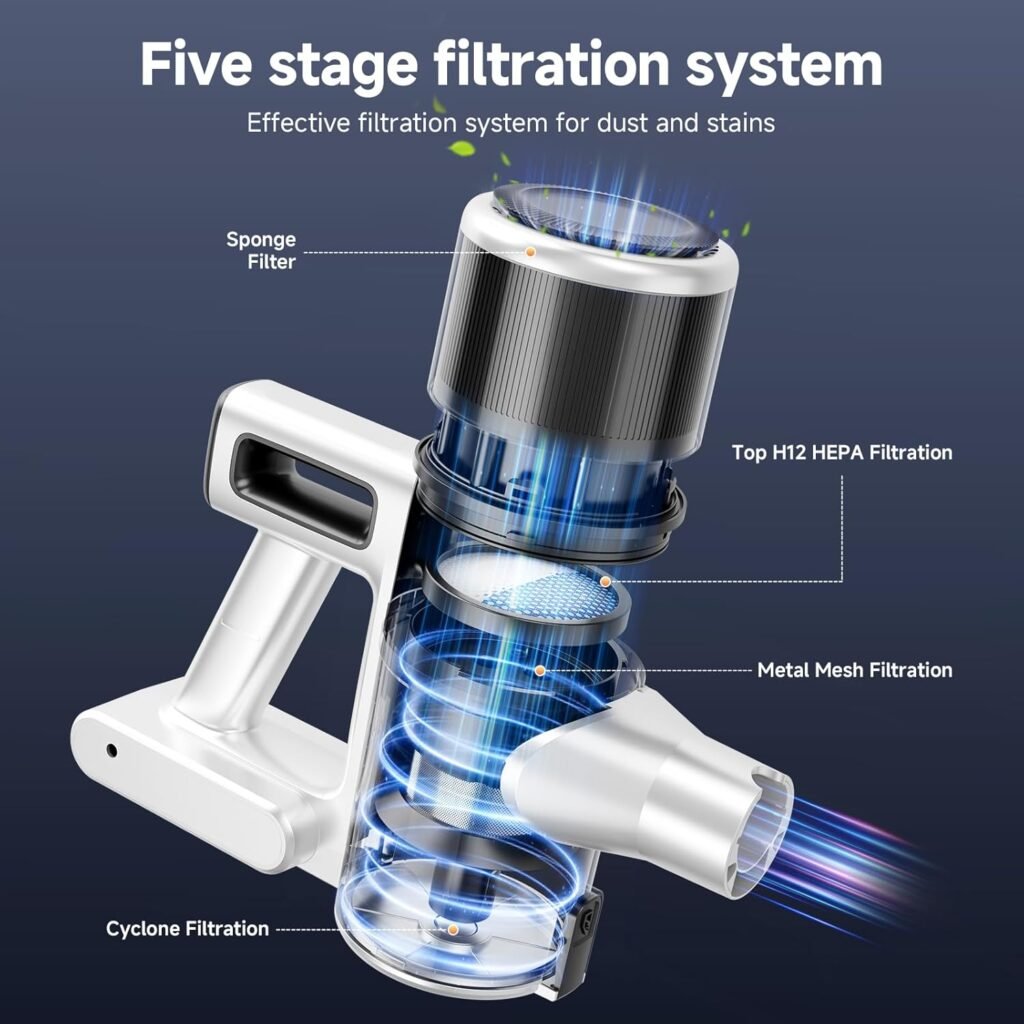 Five stage filtration system

Effective filtration system for dust and stains

Sponge Filter

Top H12 HEPA Filtration

Metal Mesh Filtration

Cyclone Filtration