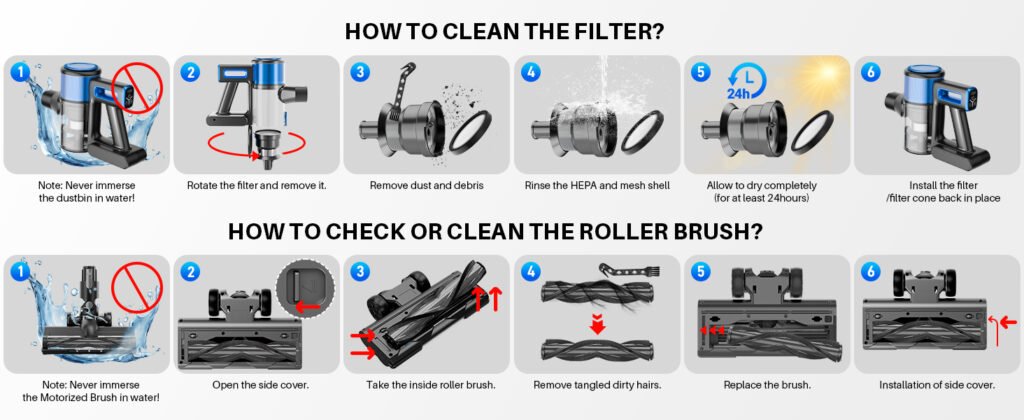 HOW TO CLEAN THE FILTER?

1
Note: Never immerse the dustbin in water!

2
Rotate the filter and remove it.

3
Remove dust and debris

4
Rinse the HEPA and mesh shell

5
24h
Allow to dry completely (for at least 24hours)

6
Install the filter /filter cone back in place

HOW TO CHECK OR CLEAN THE ROLLER BRUSH?

1
Note: Never immerse the Motorized Brush in water!

2
Open the side cover.

3
Take the inside roller brush.

4
Remove tangled dirty hairs.

5
Replace the brush.

6
Installation of side cover.